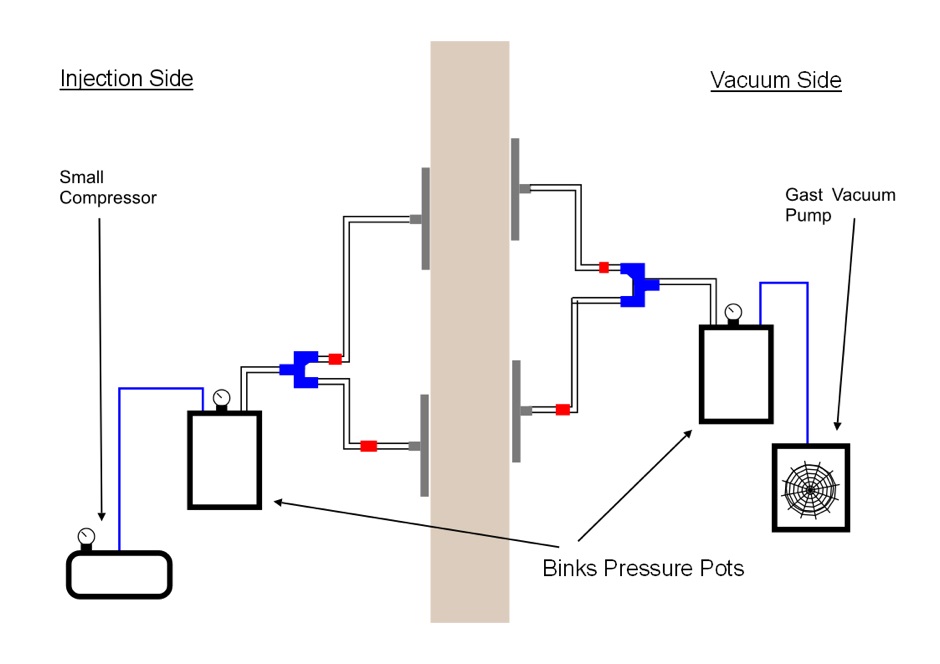 Injection Side

Vacuum Side

Small Compressor

Gast Vacuum Pump

Binks Pressure Pots